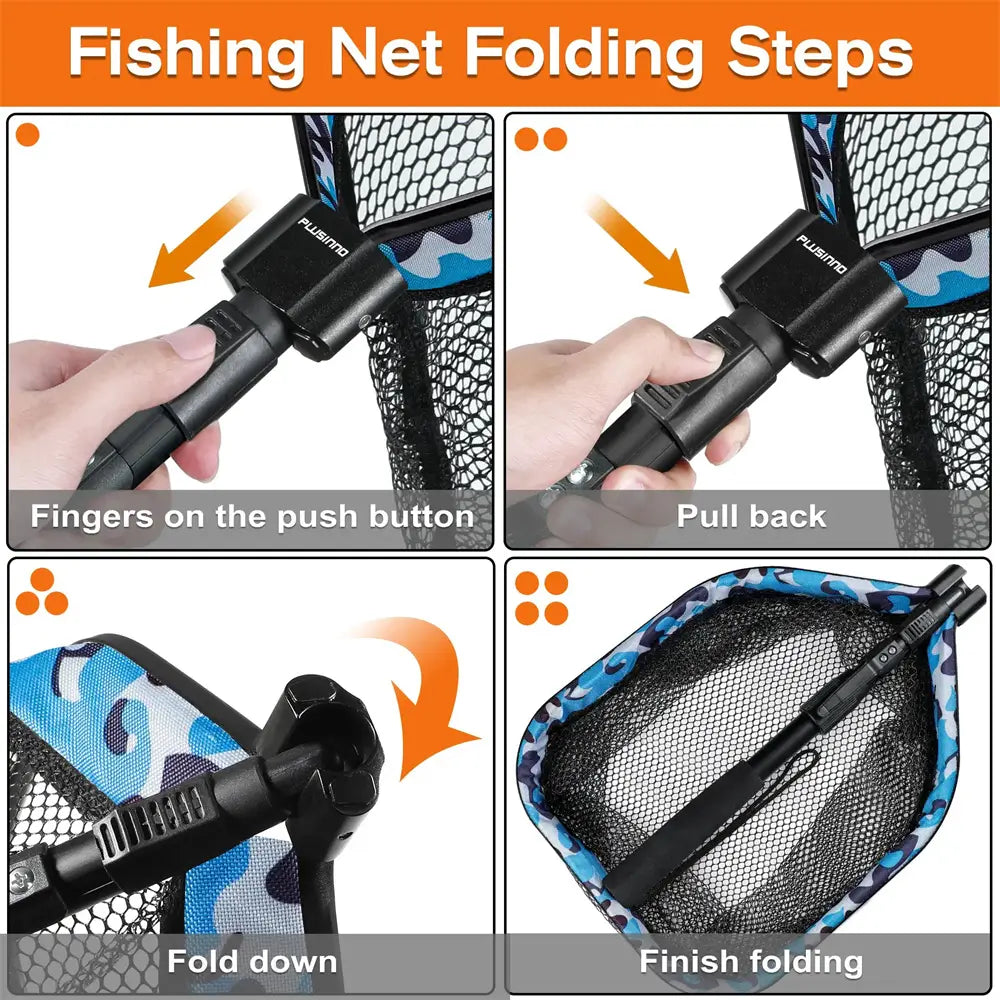 Fishing Net Folding Steps

PLUSINNO

Fingers on the push button

PLUSINNO

Pull back

Fold down

Finish folding