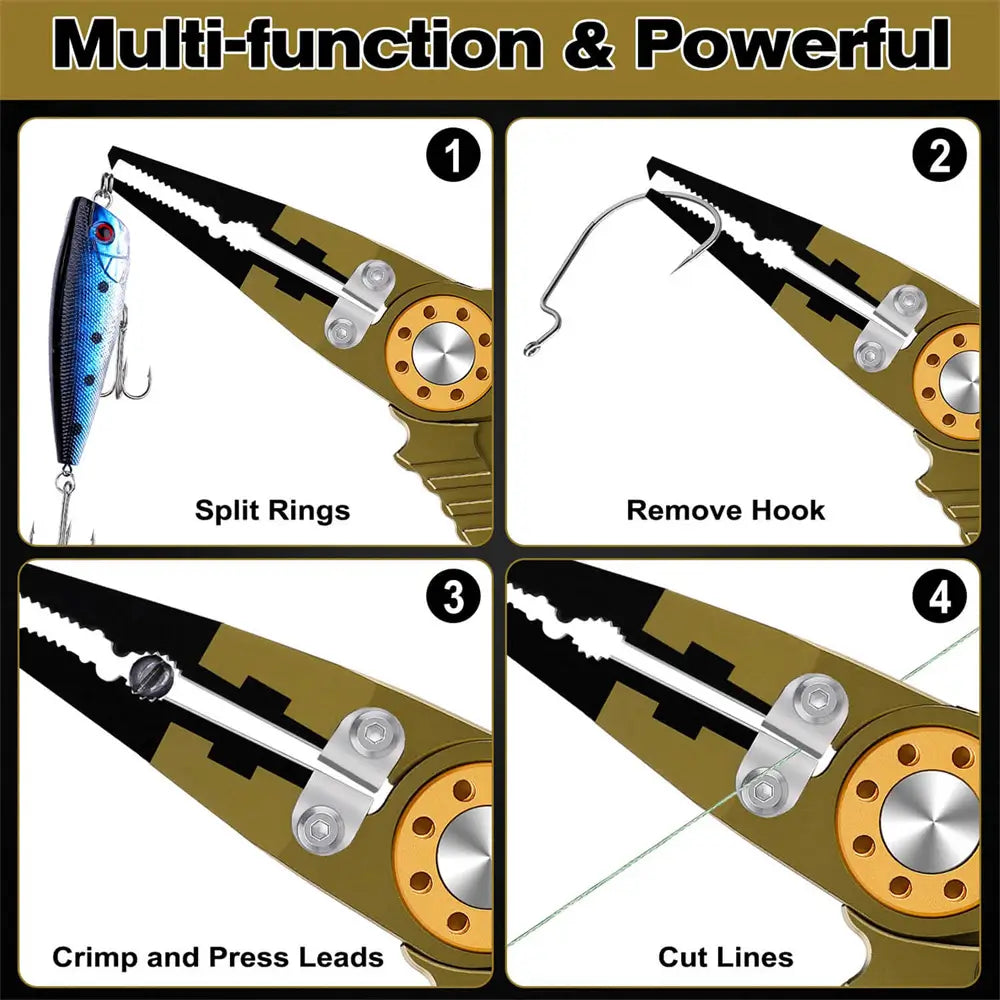 Multi-function & Powerful

1

Split Rings

2

Remove Hook

3

Crimp and Press Leads

4

Cut Lines