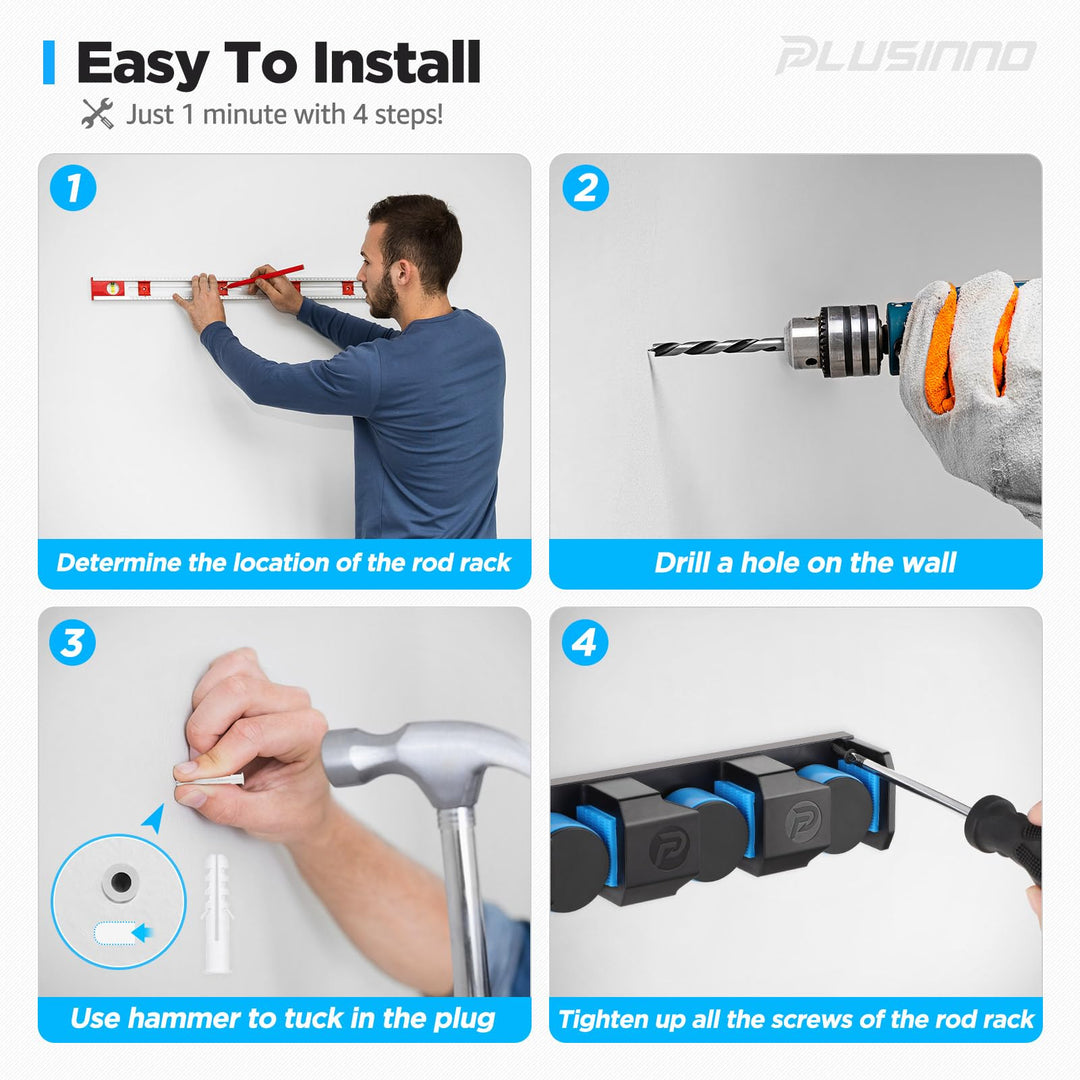 Easy To Install

PLUSINNO

Just 1 minute with 4 steps!

1

Determine the location of the rod rack

2

Drill a hole on the wall

3

Use hammer to tuck in the plug

4

Tighten up all the screws of the rod rack