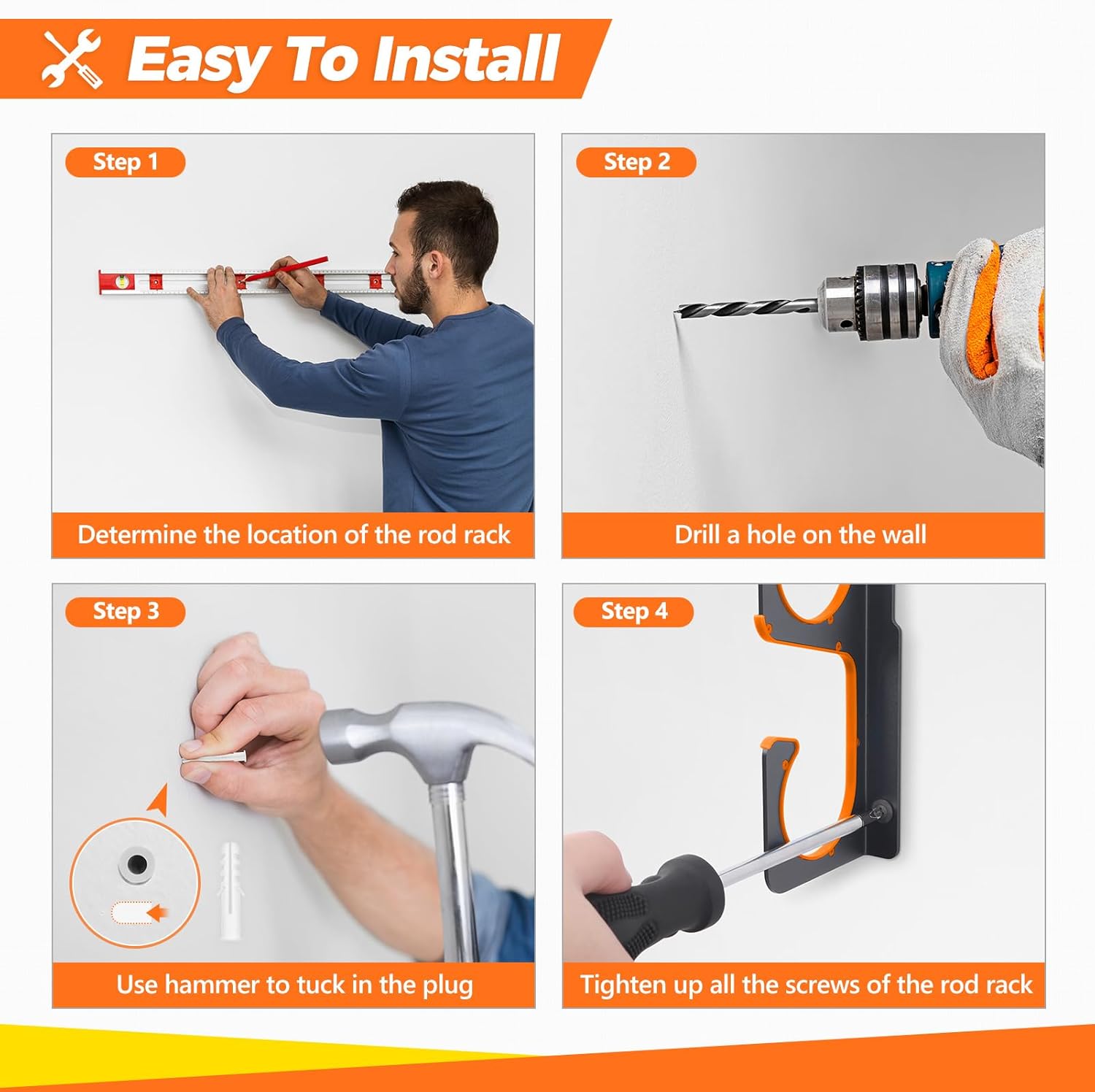 Easy To Install

Step 1

Determine the location of the rod rack

Step 2

Drill a hole on the wall

Step 3

Use hammer to tuck in the plug

Step 4

Tighten up all the screws of the rod rack